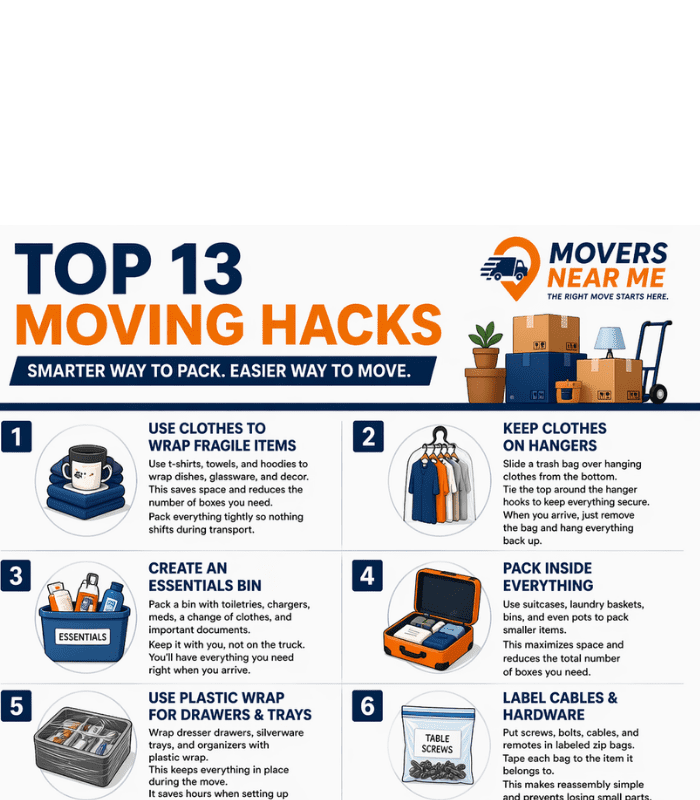 TOP 13
MOVING HACKS
SMARTER WAY TO PACK. EASIER WAY TO MOVE.

MOVERS
NEAR ME
THE RIGHT MOVE STARTS HERE.

1
USE CLOTHES TO WRAP FRAGILE ITEMS
Use t-shirts, towels, and hoodies to wrap dishes, glassware, and decor. This saves space and reduces the number of boxes you need.
Pack everything tightly so nothing shifts during transport.

2
KEEP CLOTHES ON HANGERS
Slide a trash bag over hanging clothes from the bottom.
Tie the top around the hanger hooks to keep everything secure.
When you arrive, just remove the bag and hang everything back up.

3
CREATE AN ESSENTIALS BIN
ESSENTIALS
Pack a bin with toiletries, chargers, meds, a change of clothes, and important documents.
Keep it with you, not on the truck. You'll have everything you need right when you arrive.

4
PACK INSIDE EVERYTHING
Use suitcases, laundry baskets, bins, and even pots to pack smaller items.
This maximizes space and reduces the total number of boxes you need.

5
USE PLASTIC WRAP FOR DRAWERS & TRAYS
Wrap dresser drawers, silverware trays, and organizers with plastic wrap.
This keeps everything in place during the move.
It saves hours when setting up

6
LABEL CABLES & HARDWARE
TABLE SCREWS
Put screws, bolts, cables, and remotes in labeled zip bags.
Tape each bag to the item it belongs to.
This makes reassembly simple and prevents losing small parts.