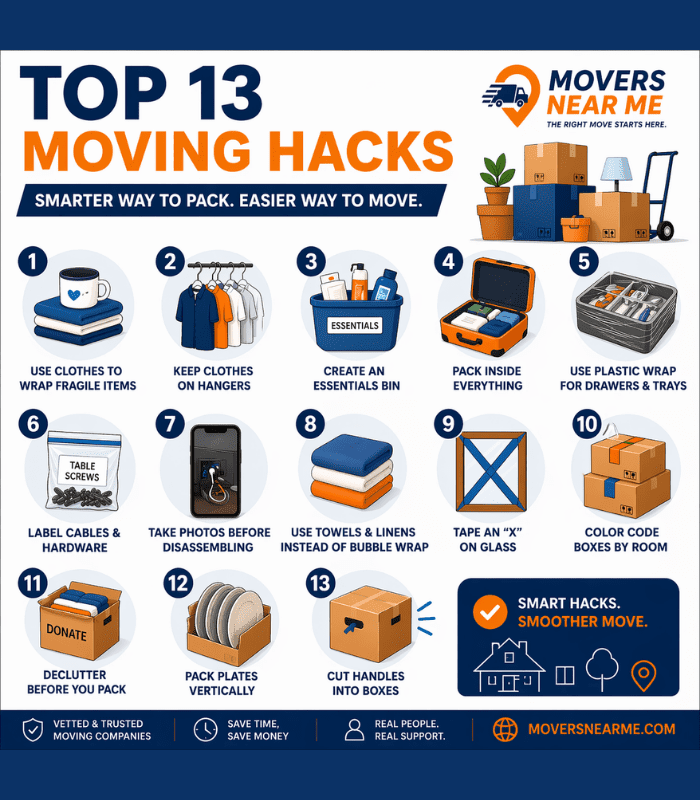 TOP 13
MOVING HACKS

SMARTER WAY TO PACK. EASIER WAY TO MOVE.

MOVERS NEAR ME
THE RIGHT MOVE STARTS HERE.

1
USE CLOTHES TO WRAP FRAGILE ITEMS

2
KEEP CLOTHES ON HANGERS

3
ESSENTIALS
CREATE AN ESSENTIALS BIN

4
PACK INSIDE EVERYTHING

5
USE PLASTIC WRAP FOR DRAWERS & TRAYS

6
TABLE SCREWS
LABEL CABLES & HARDWARE

7
TAKE PHOTOS BEFORE DISASSEMBLING

8
USE TOWELS & LINENS INSTEAD OF BUBBLE WRAP

9
TAPE AN "X" ON GLASS

10
COLOR CODE BOXES BY ROOM

11
DONATE
DECLUTTER BEFORE YOU PACK

12
PACK PLATES VERTICALLY

13
CUT HANDLES INTO BOXES

SMART HACKS.
SMOOTHER MOVE.

VETTED & TRUSTED MOVING COMPANIES
SAVE TIME, SAVE MONEY
REAL PEOPLE. REAL SUPPORT.
MOVERSNEARME.COM